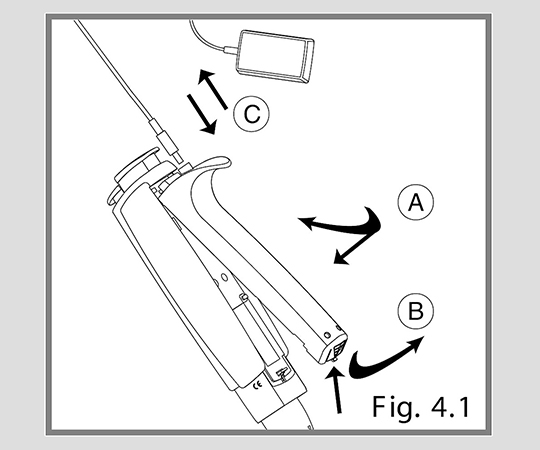 C
A
B
CE
Fig. 4.1